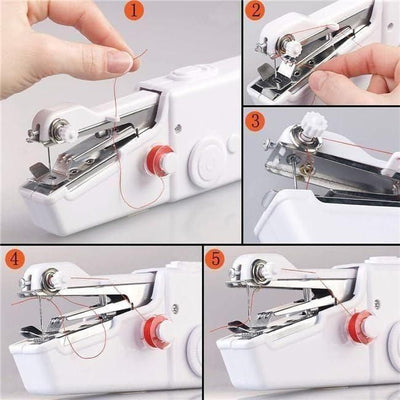 1
2
3
4
5